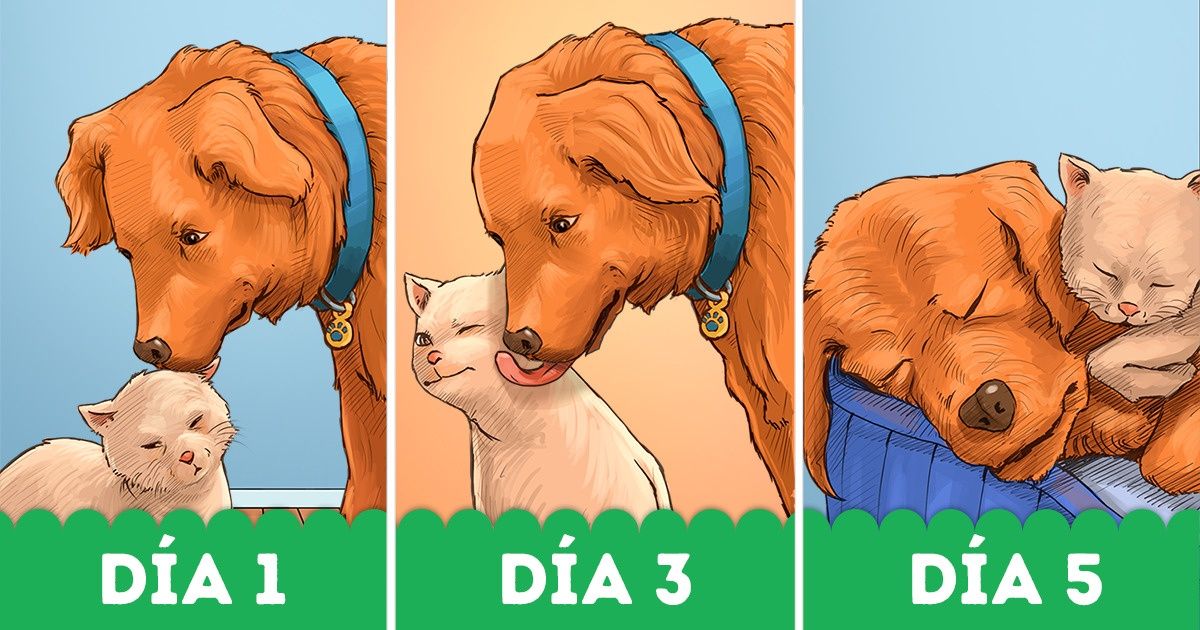 DÍA 1

DÍA 3

DÍA 5