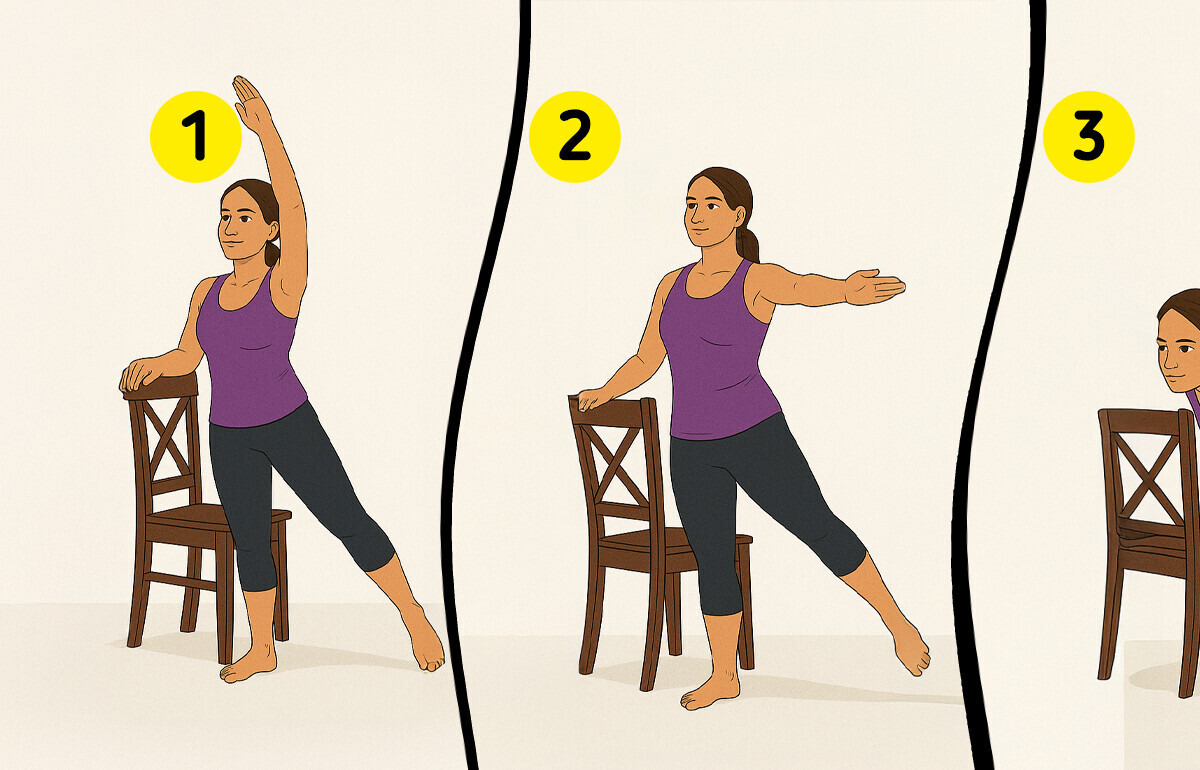 1

2

3